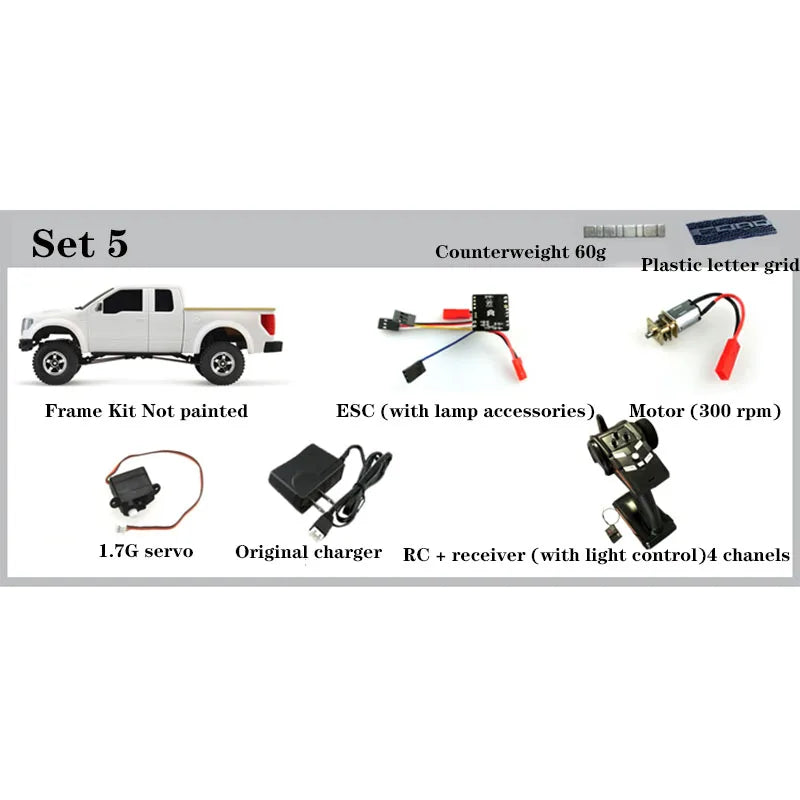 Set 5

Counterweight 60g

Plastic letter grid

Frame Kit Not painted

ESC (with lamp accessories)

Motor (300 rpm)

1.7G servo

Original charger

RC + receiver (with light control)4 chanels