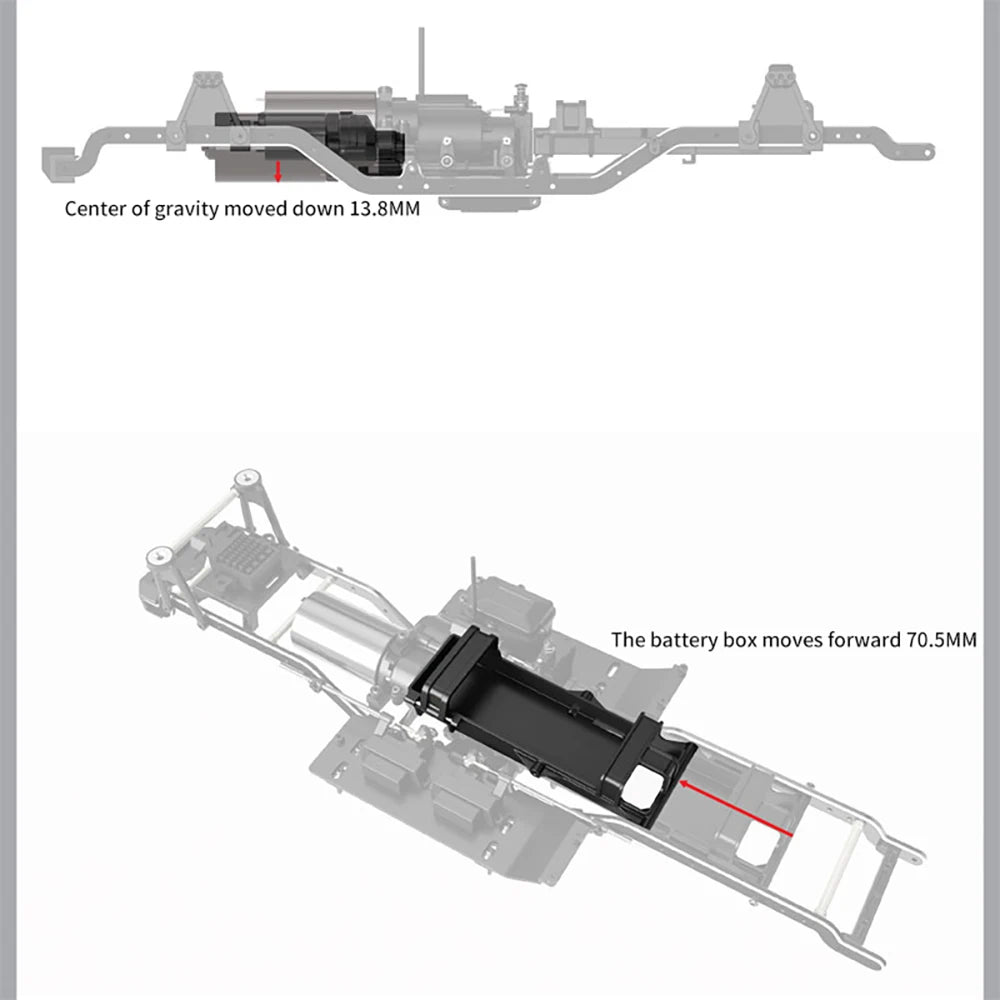 Center of gravity moved down 13.8MM

The battery box moves forward 70.5MM