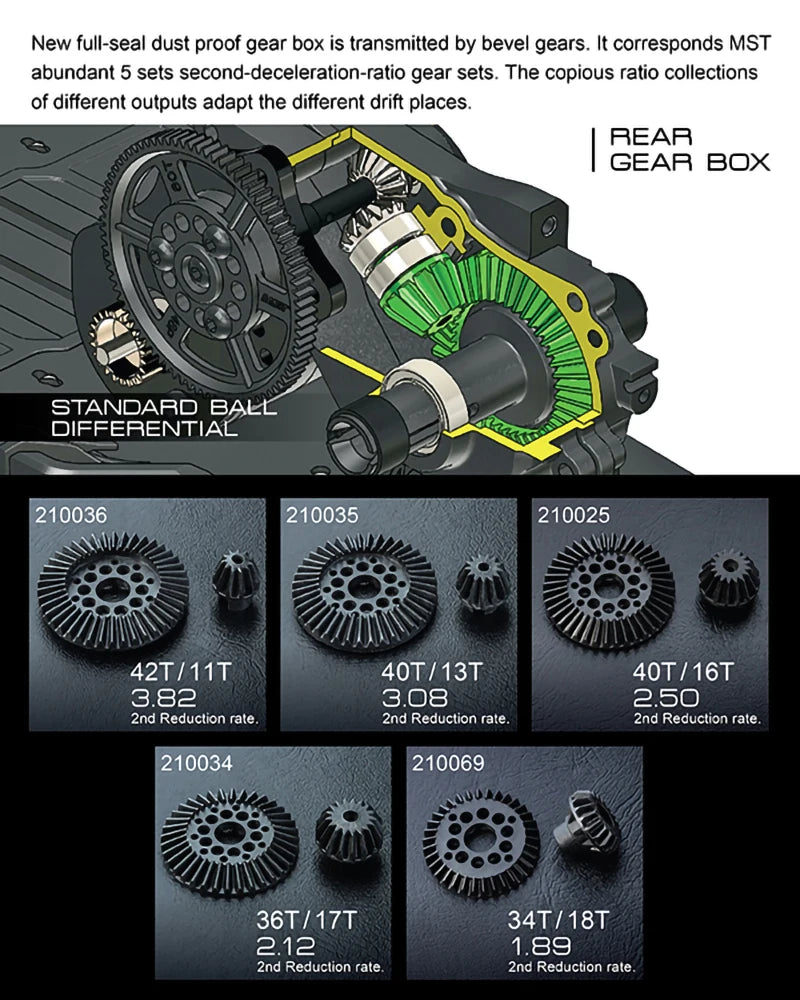 New full-seal dust proof gear box is transmitted by bevel gears. It corresponds MST abundant 5 sets second-deceleration-ratio gear sets. The copious ratio collections of different outputs adapt the different drift places.

REAR GEAR BOX

STANDARD BALL DIFFERENTIAL

210036
42T / 11T
3.82
2nd Reduction rate.

210035
40T / 13T
3.08
2nd Reduction rate.

210025
40T / 16T
2.50
2nd Reduction rate.

210034
36T / 17T
2.12
2nd Reduction rate.

210069
34T / 18T
1.89
2nd Reduction rate.