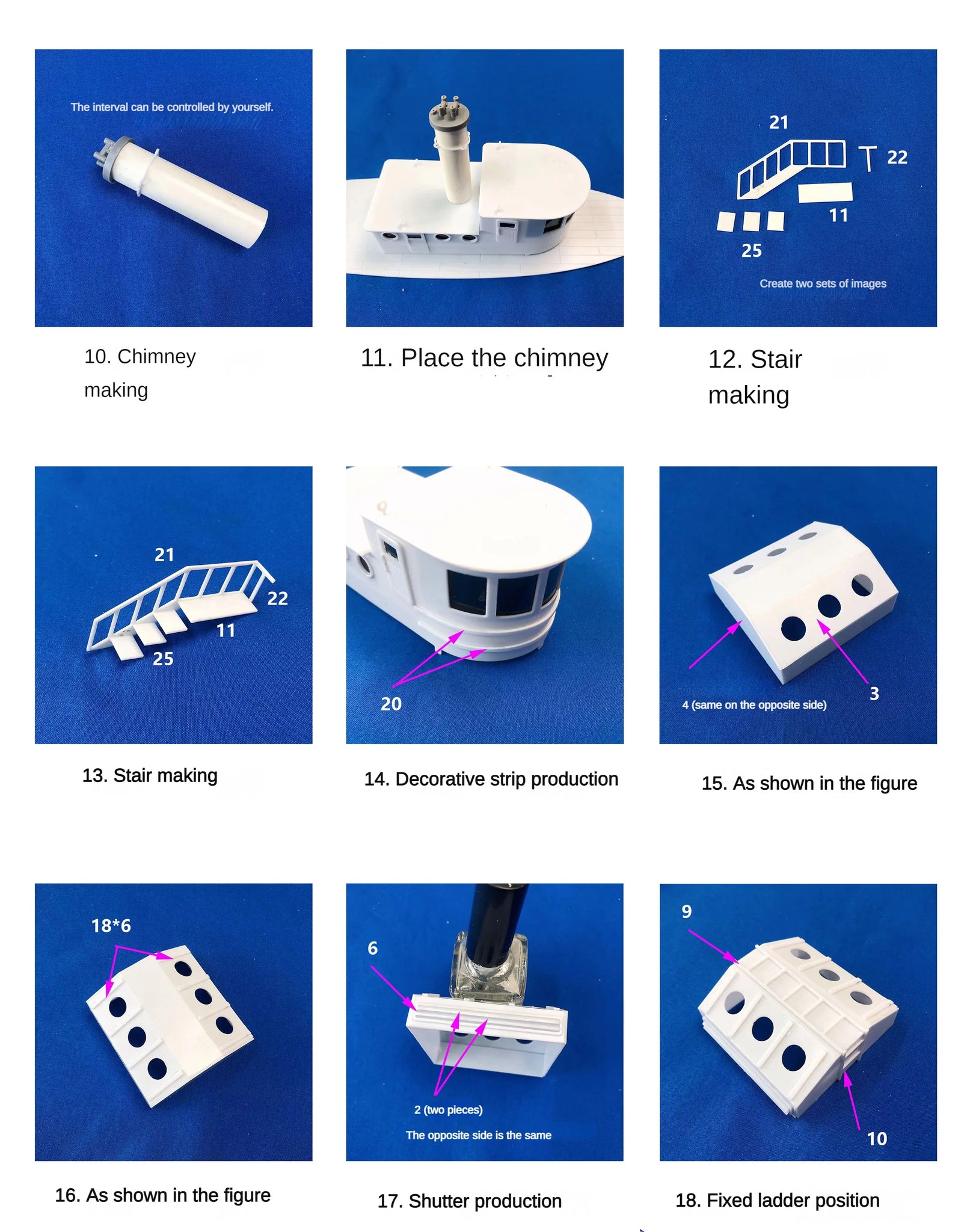 The interval can be controlled by yourself.

10. Chimney making

11. Place the chimney

21

22

11

25

Create two sets of images

12. Stair making

21

22

11

25

13. Stair making

20

14. Decorative strip production

4 (same on the opposite side)

3

15. As shown in the figure

18*6

16. As shown in the figure

6

2 (two pieces)

The opposite side is the same

17. Shutter production

9

10

18. Fixed ladder position