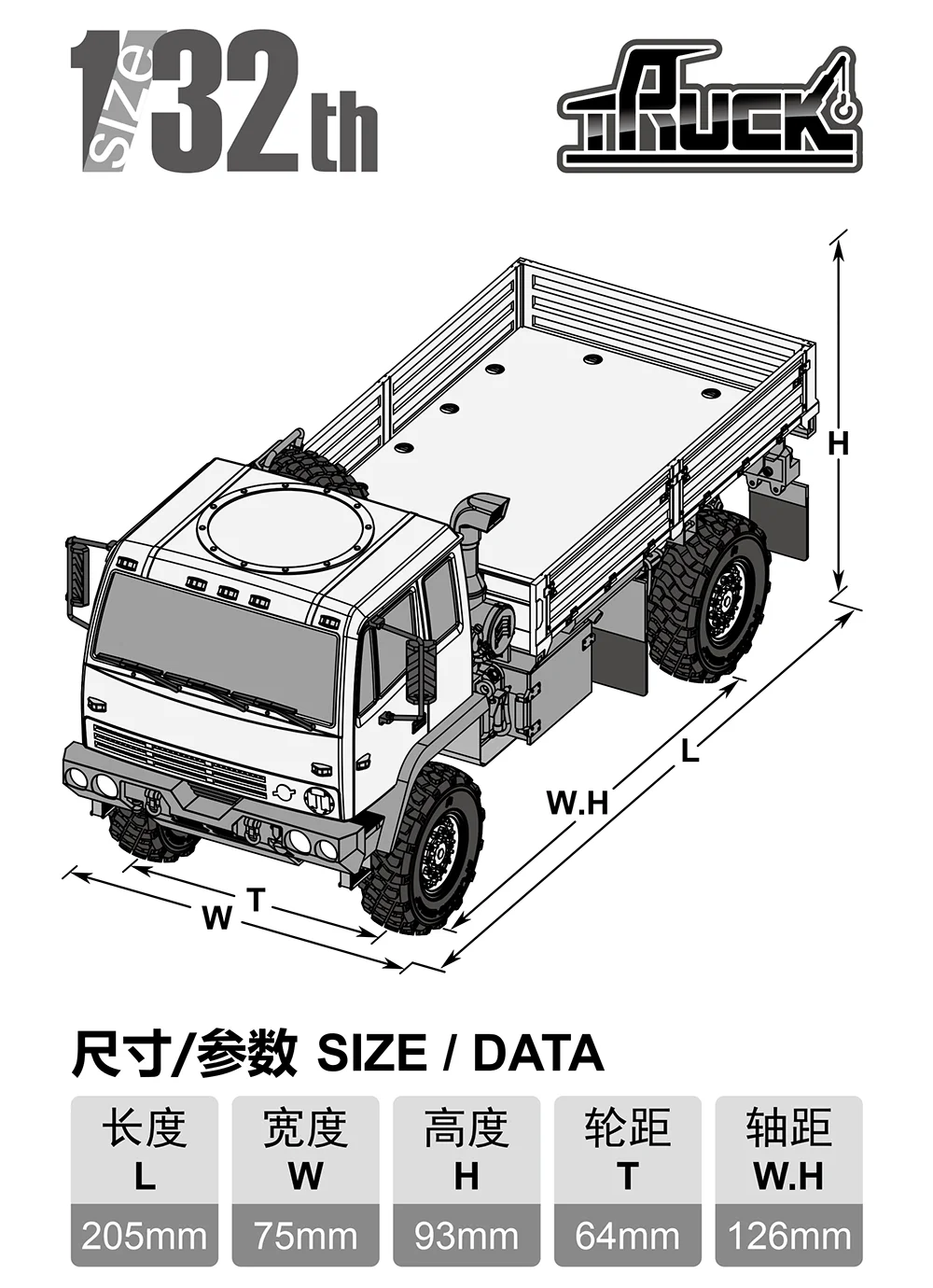 1/32th size

TRUCK

H

L

W.H

T

W

尺寸/参数 SIZE / DATA

| 长度 L | 宽度 W | 高度 H | 轮距 T | 轴距 W.H |
|---|---|---|---|---|
| 205mm | 75mm | 93mm | 64mm | 126mm |