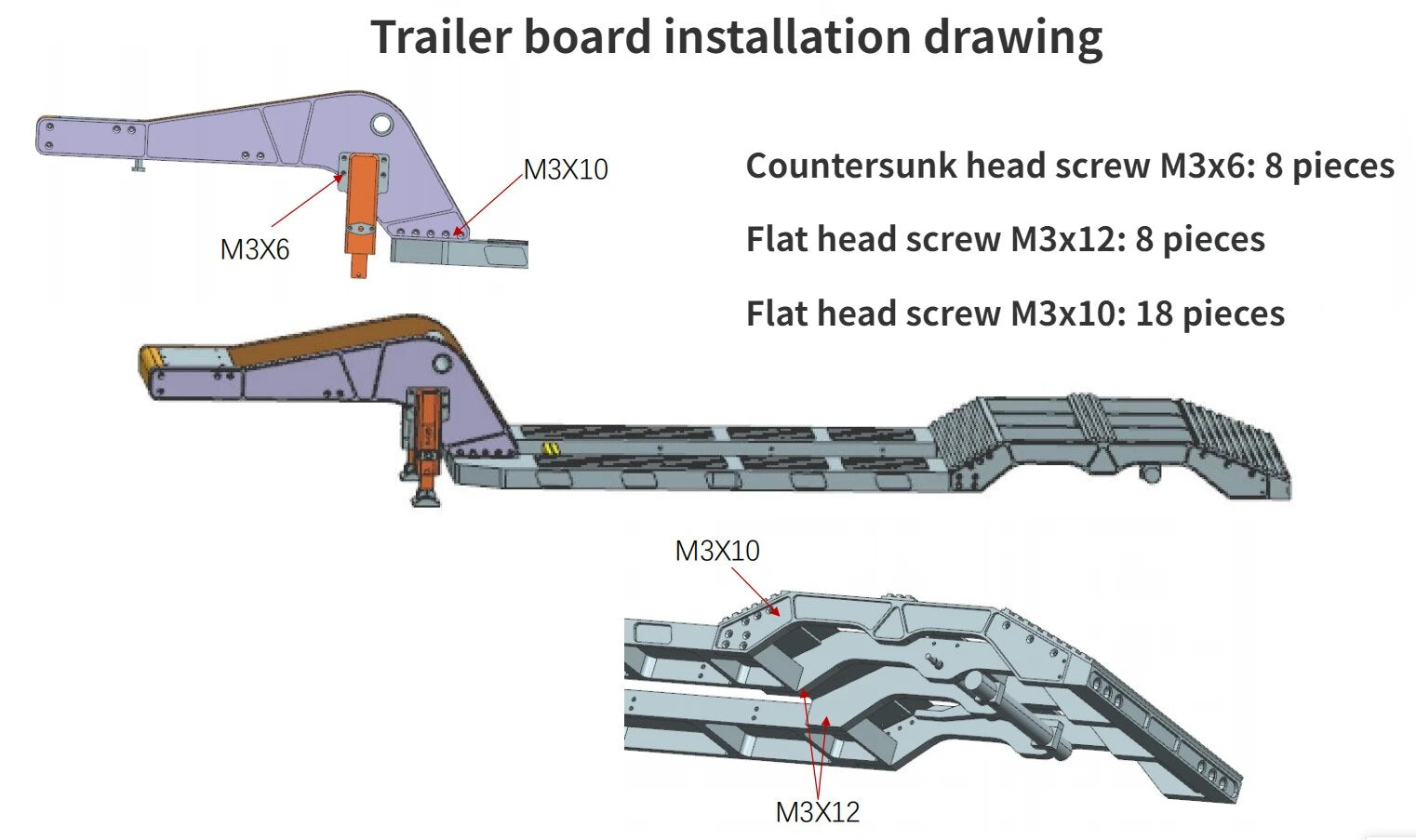 Trailer board installation drawing

M3X10

M3X6

Countersunk head screw M3x6: 8 pieces

Flat head screw M3x12: 8 pieces

Flat head screw M3x10: 18 pieces

M3X10

M3X12