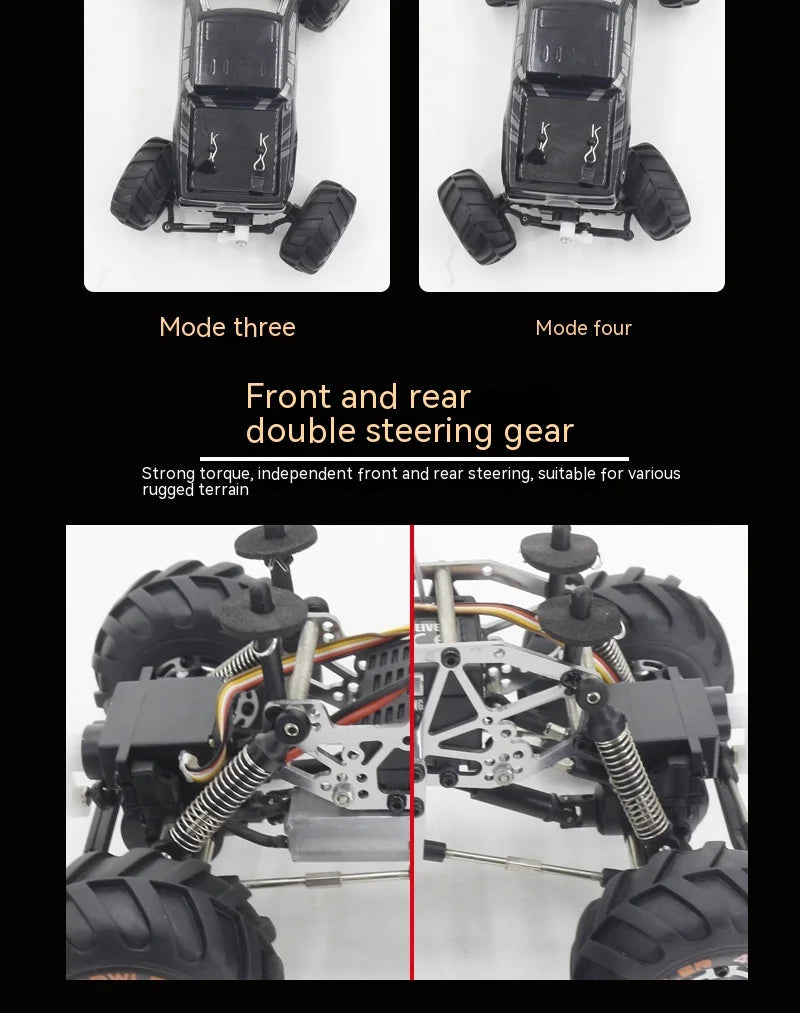 Mode three

Mode four

Front and rear double steering gear

Strong torque, independent front and rear steering, suitable for various rugged terrain