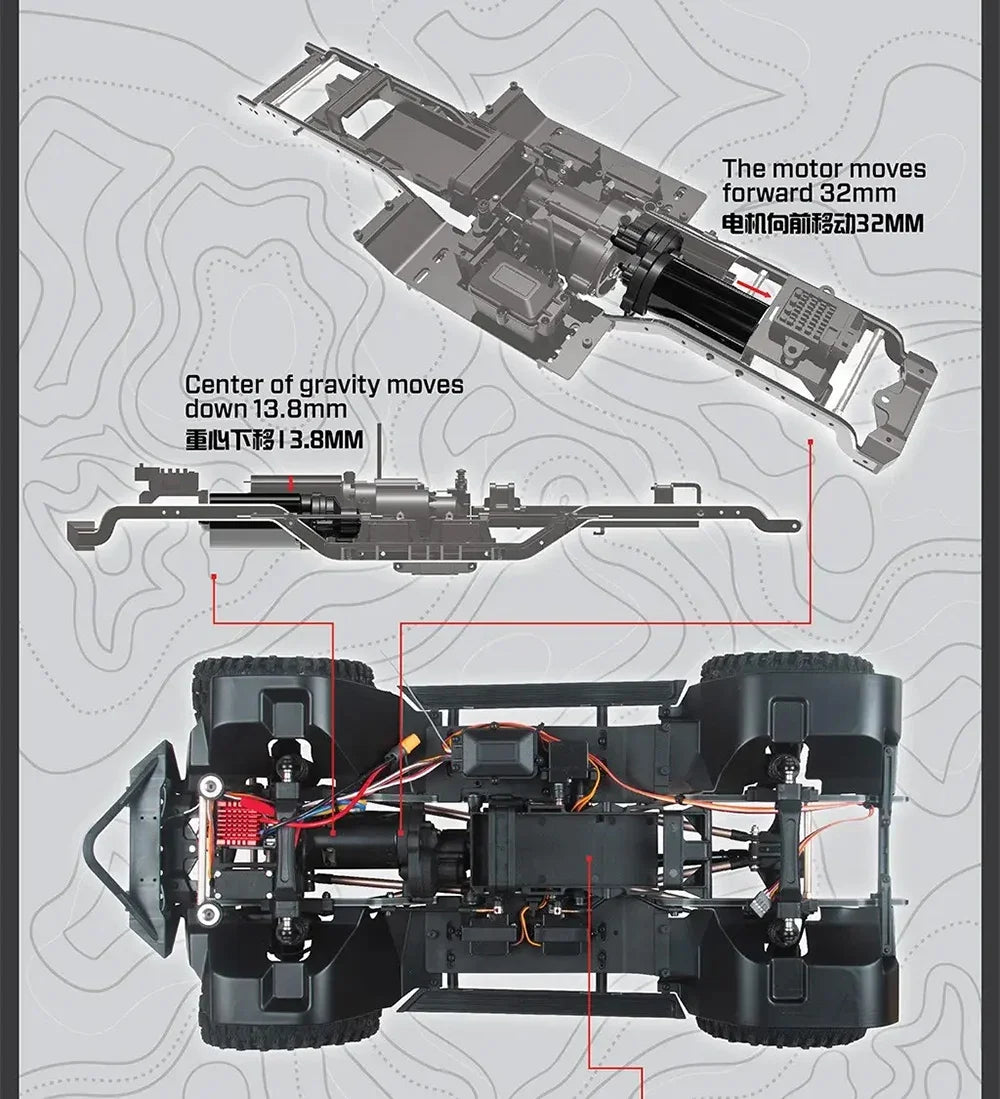 The motor moves forward 32mm
电机向前移动32MM

Center of gravity moves down 13.8mm
重心下移13.8MM