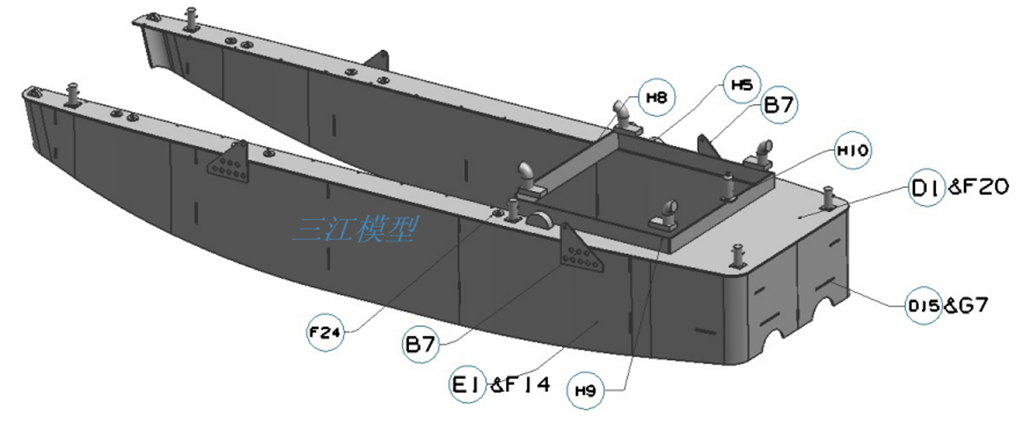 H8
H5
B7
H10
D1 &F20
三江模型
D15 &G7
F24
B7
E1 &F14
H9