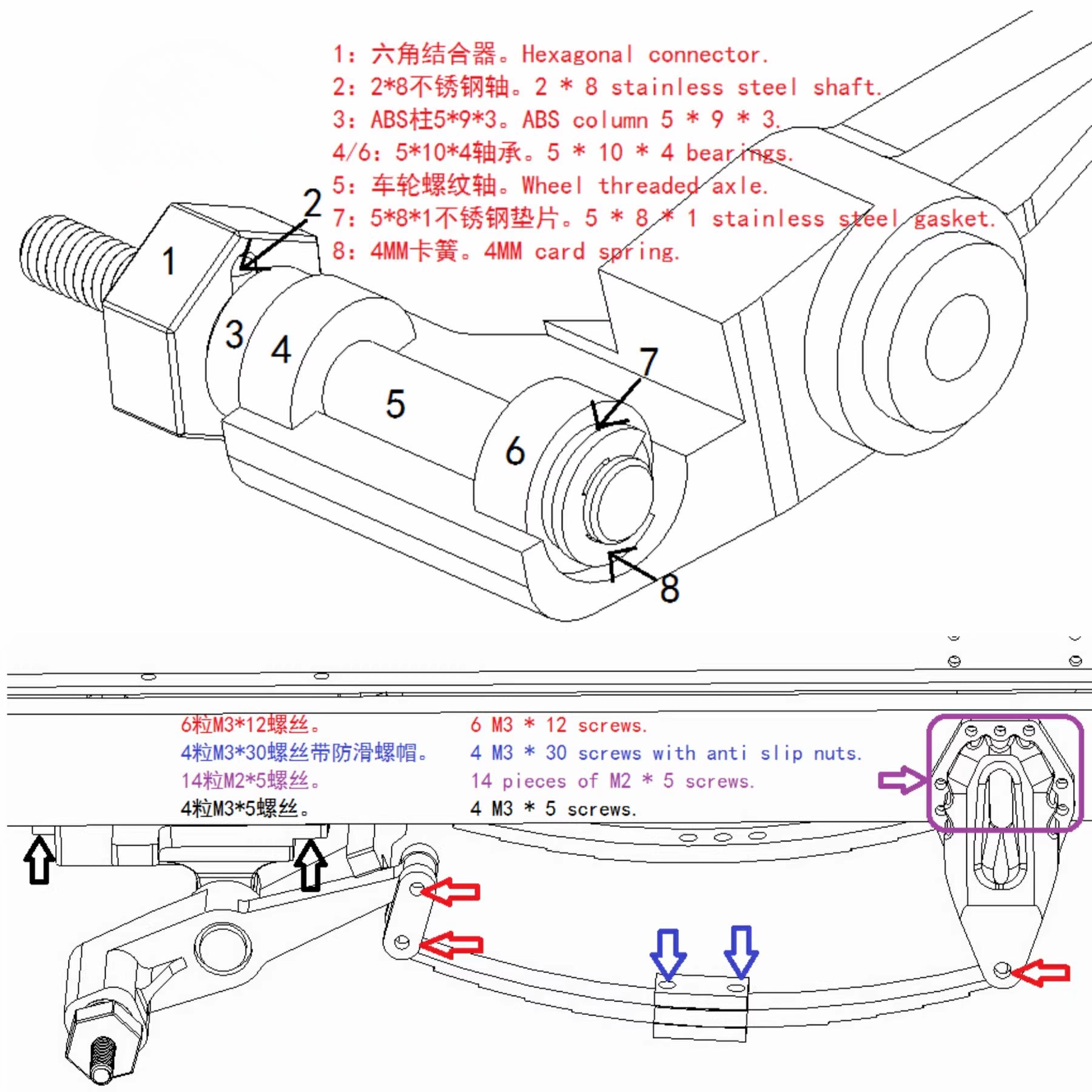 1：六角结合器。Hexagonal connector.
2：2*8不锈钢轴。2 * 8 stainless steel shaft.
3：ABS柱5*9*3。ABS column 5 * 9 * 3.
4/6：5*10*4轴承。5 * 10 * 4 bearings.
5：车轮螺纹轴。Wheel threaded axle.
7：5*8*1不锈钢垫片。5 * 8 * 1 stainless steel gasket.
8：4MM卡簧。4MM card spring.

2
1
3
4
5
6
7
8

6粒M3*12螺丝。
4粒M3*30螺丝带防滑螺帽。
14粒M2*5螺丝。
4粒M3*5螺丝。

6 M3 * 12 screws.
4 M3 * 30 screws with anti slip nuts.
14 pieces of M2 * 5 screws.
4 M3 * 5 screws.