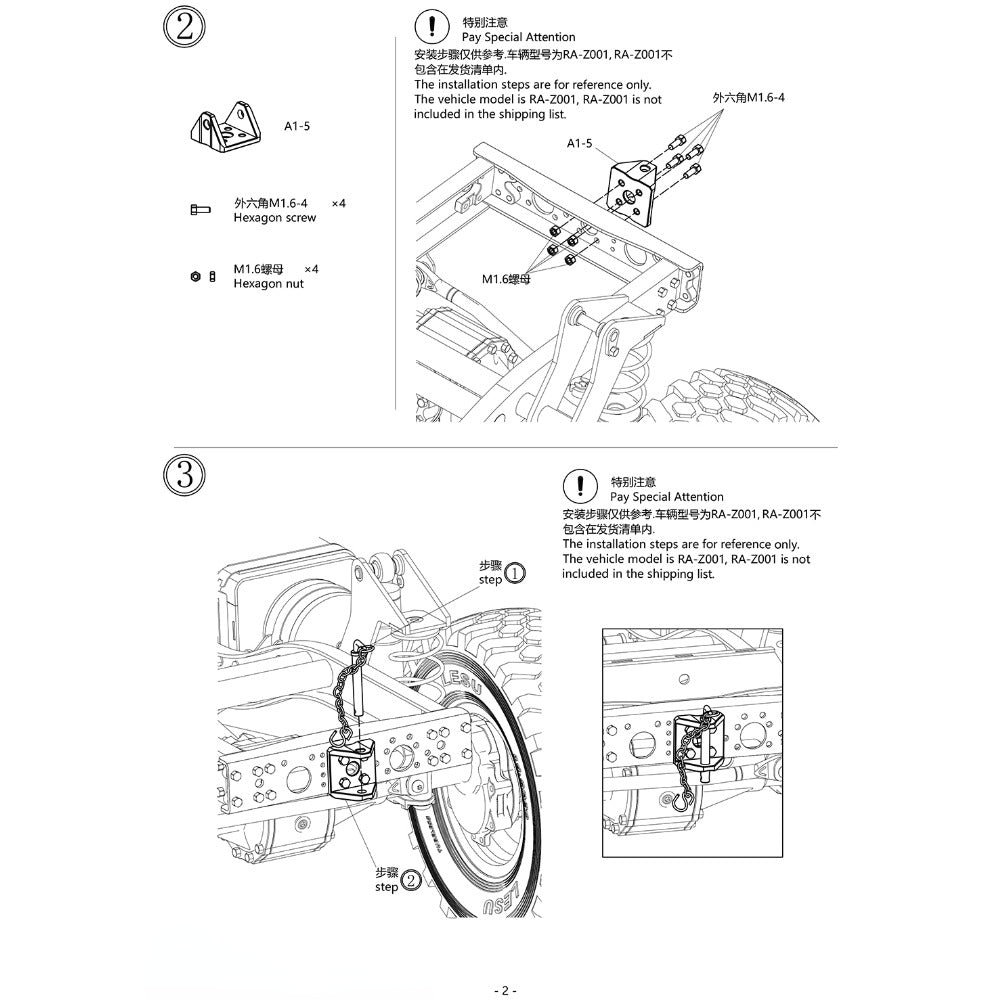 ②

A1-5

外六角M1.6-4 ×4
Hexagon screw

M1.6螺母 ×4
Hexagon nut

特别注意
Pay Special Attention
安装步骤仅供参考.车辆型号为RA-Z001, RA-Z001不包含在发货清单内.
The installation steps are for reference only.
The vehicle model is RA-Z001, RA-Z001 is not included in the shipping list.

外六角M1.6-4

A1-5

M1.6螺母

③

特别注意
Pay Special Attention
安装步骤仅供参考.车辆型号为RA-Z001, RA-Z001不包含在发货清单内.
The installation steps are for reference only.
The vehicle model is RA-Z001, RA-Z001 is not included in the shipping list.

步骤
step ①

LESU

步骤
step ②

LESU

- 2 -