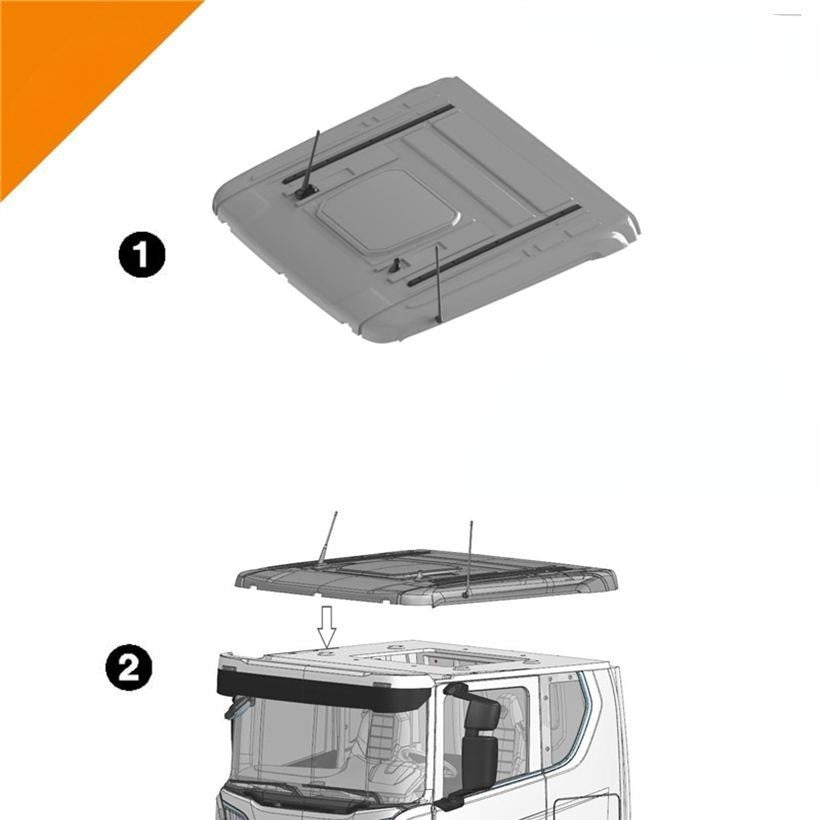 1

2