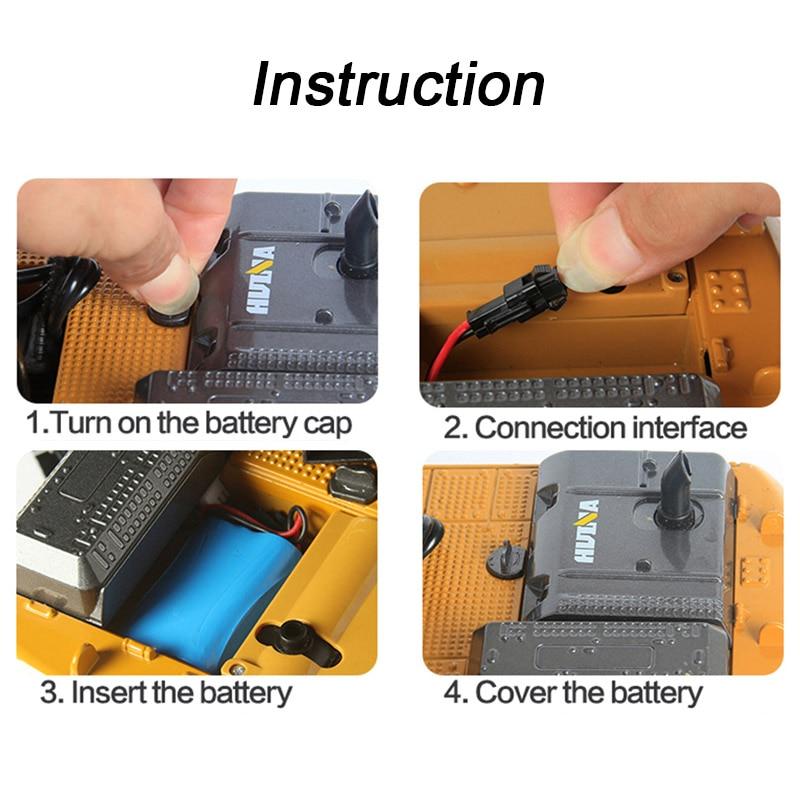 Instruction

HUINA

1.Turn on the battery cap

2. Connection interface

3. Insert the battery

HUINA

4. Cover the battery