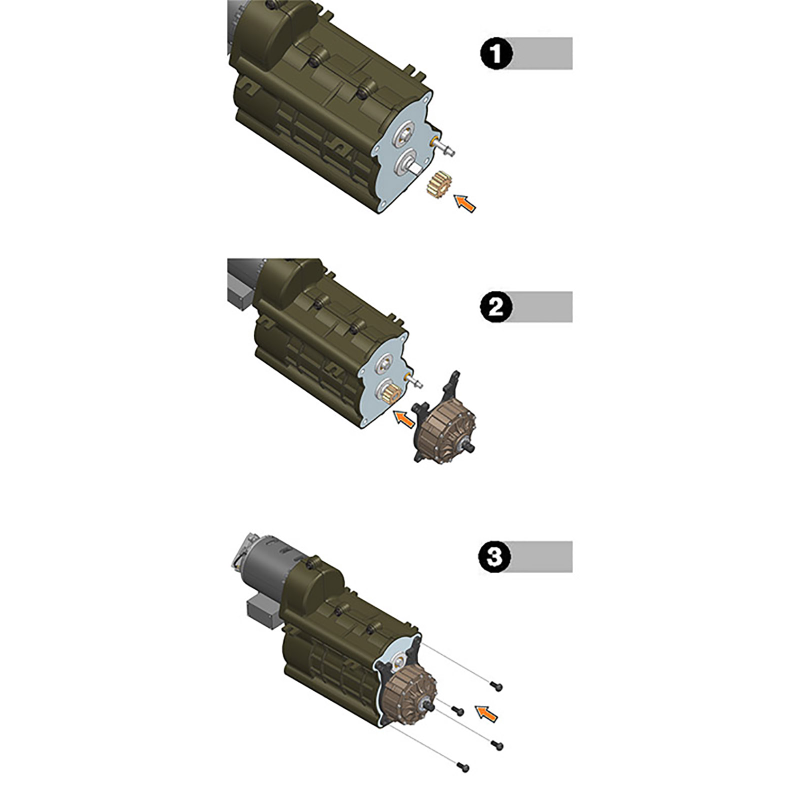 1

2

3